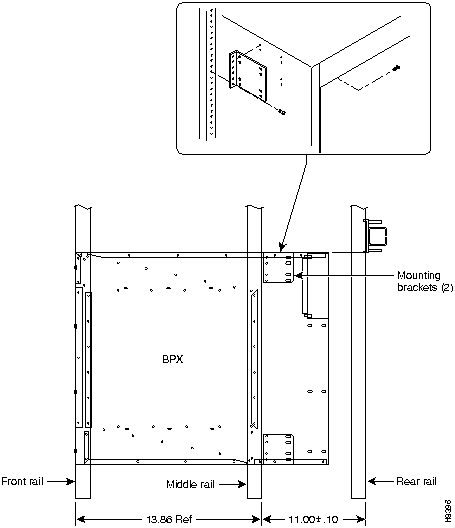 Mounting brackets (2)

BPX

Front rail

Middle rail

Rear rail

13.86 Ref

11.00±.10

H8396