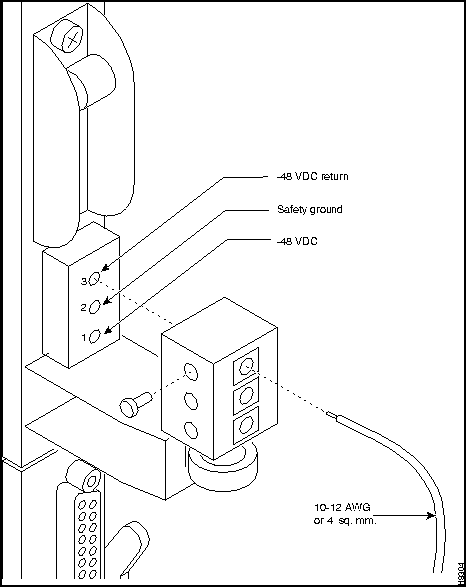 -48 VDC return

Safety ground

-48 VDC

3

2

1

10-12 AWG or 4 sq. mm.

18304