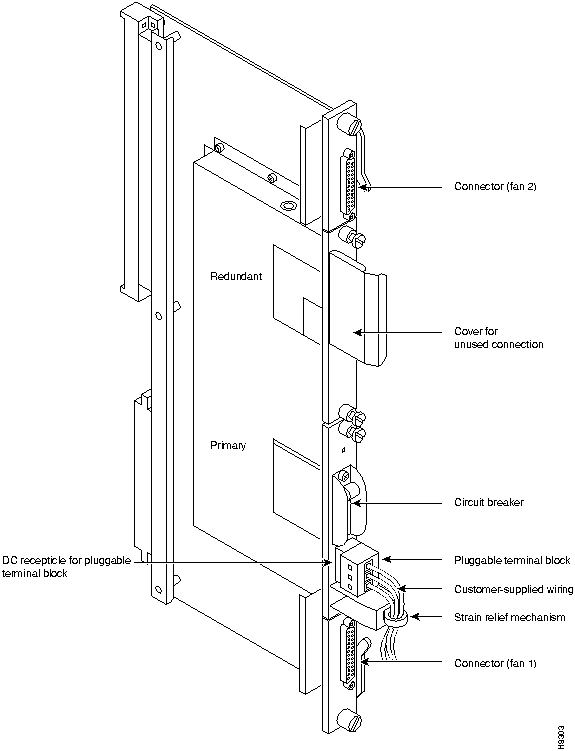 Connector (fan 2)

Redundant

Cover for unused connection

Primary

Circuit breaker

DC recepticle for pluggable terminal block

Pluggable terminal block

Customer-supplied wiring

Strain relief mechanism

Connector (fan 1)

H9303