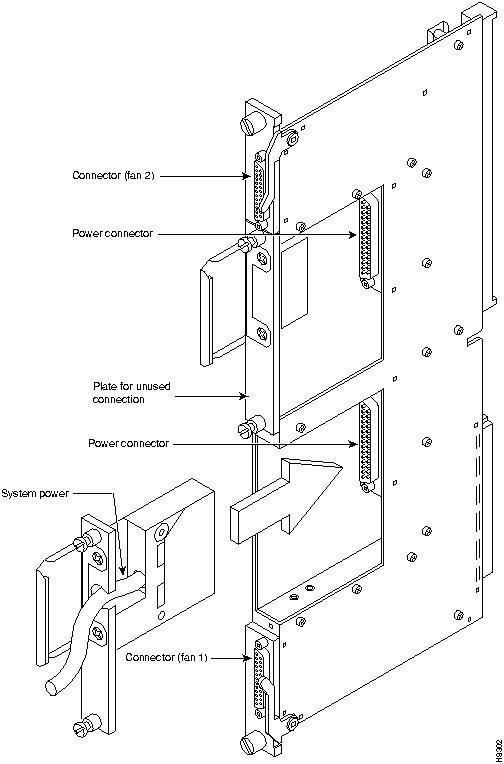 Connector (fan 2)

Power connector

Plate for unused connection

Power connector

System power

Connector (fan 1)

H9302