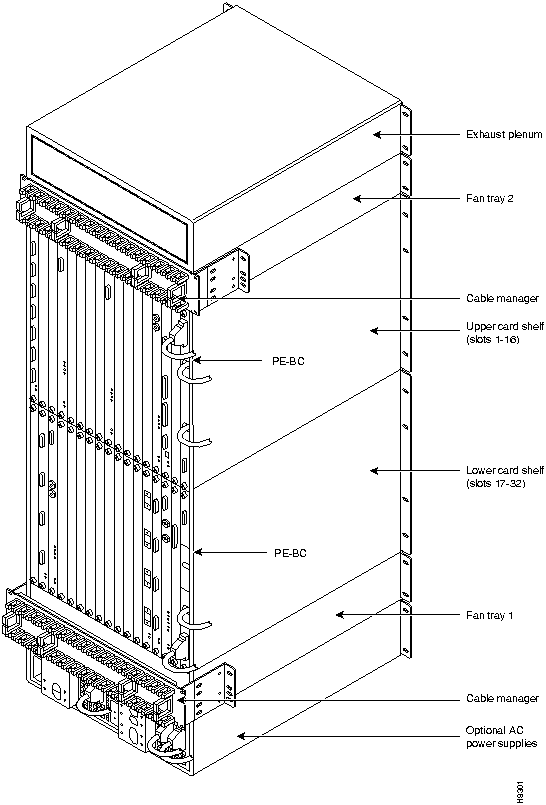 Exhaust plenum

Fan tray 2

Cable manager

Upper card shelf (slots 1-16)

PE-BC

Lower card shelf (slots 17-32)

PE-BC

Fan tray 1

Cable manager

Optional AC power supplies

H9301