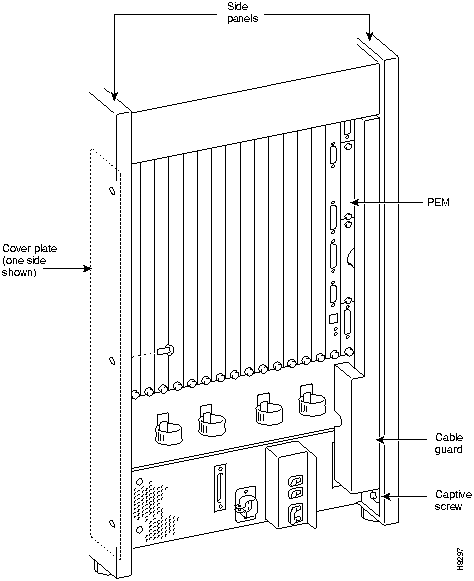 Side panels

PEM

Cover plate (one side shown)

Cable guard

Captive screw

H9297