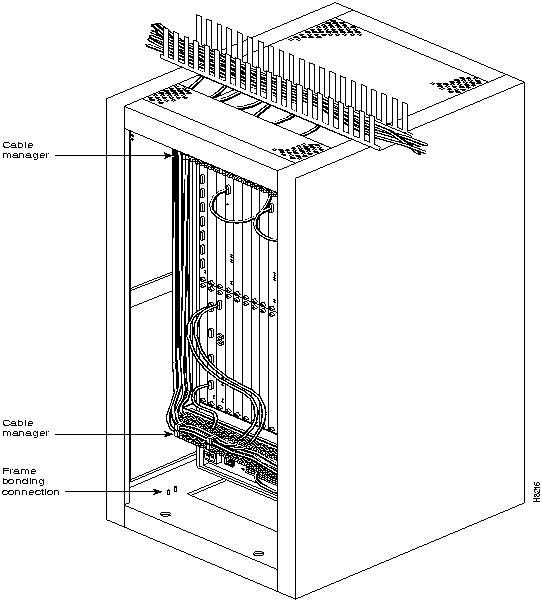 Cable manager

Cable manager

Frame bonding connection

H8216