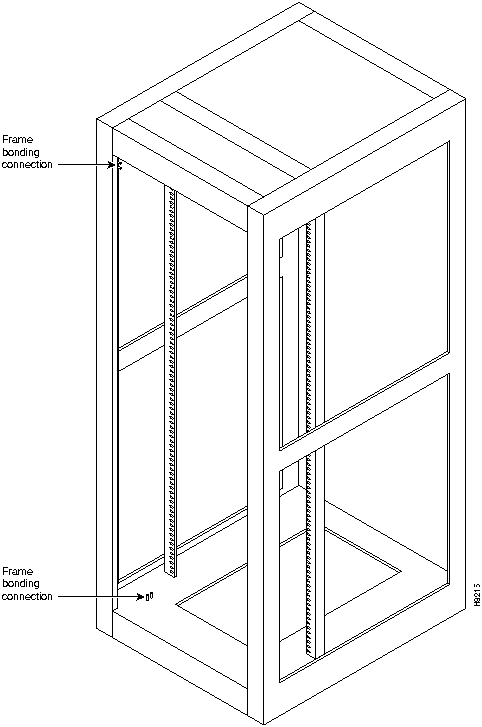 Frame bonding connection

Frame bonding connection

H9215