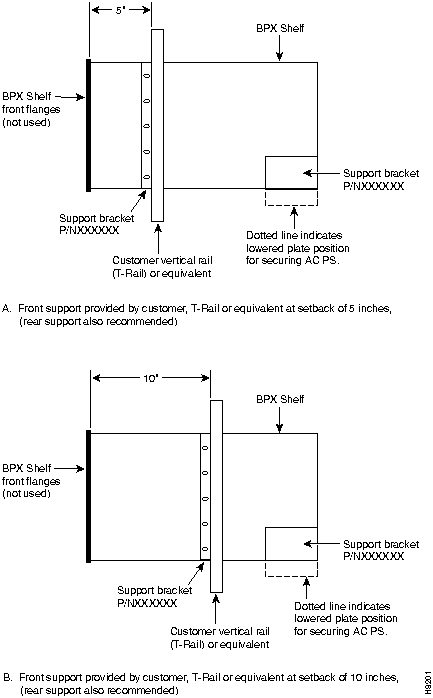 5"

BPX Shelf

BPX Shelf front flanges (not used)

Support bracket P/NXXXXXX

Support bracket P/NXXXXXX

Dotted line indicates lowered plate position for securing AC PS.

Customer vertical rail (T-Rail) or equivalent

A. Front support provided by customer, T-Rail or equivalent at setback of 5 inches, (rear support also recommended)

10"

BPX Shelf

BPX Shelf front flanges (not used)

Support bracket P/NXXXXXX

Support bracket P/NXXXXXX

Dotted line indicates lowered plate position for securing AC PS.

Customer vertical rail (T-Rail) or equivalent

B. Front support provided by customer, T-Rail or equivalent at setback of 10 inches, (rear support also recommended)

H8201