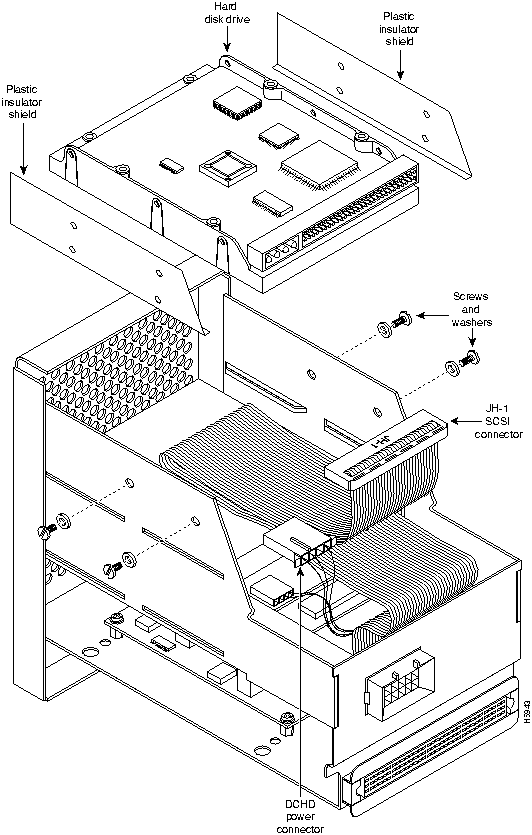 Hard disk drive

Plastic insulator shield

Plastic insulator shield

Screws and washers

JH-1 SCSI connector

JH-1

DCHD power connector

H3943