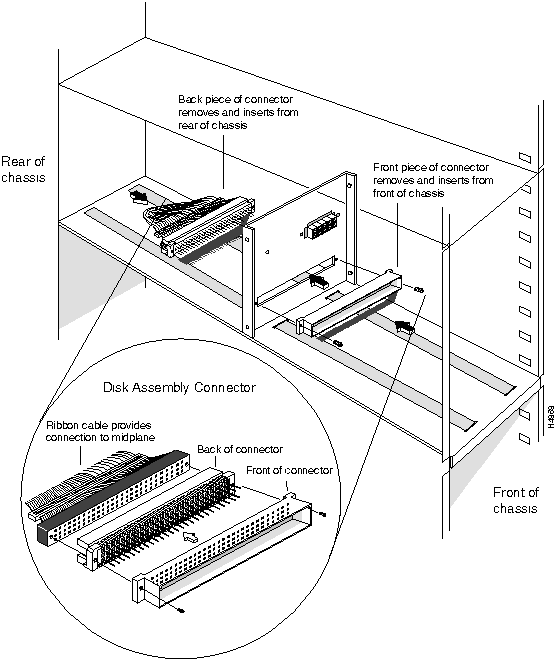 Back piece of connector removes and inserts from rear of chassis

Rear of chassis

Front piece of connector removes and inserts from front of chassis

Disk Assembly Connector

Ribbon cable provides connection to midplane

Back of connector

Front of connector

H4969

Front of chassis