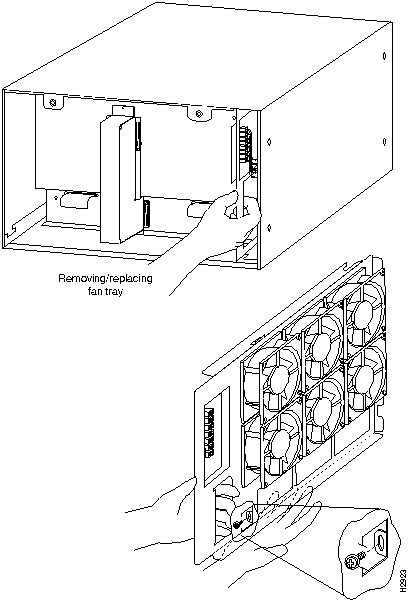 Removing/replacing fan tray

H2923