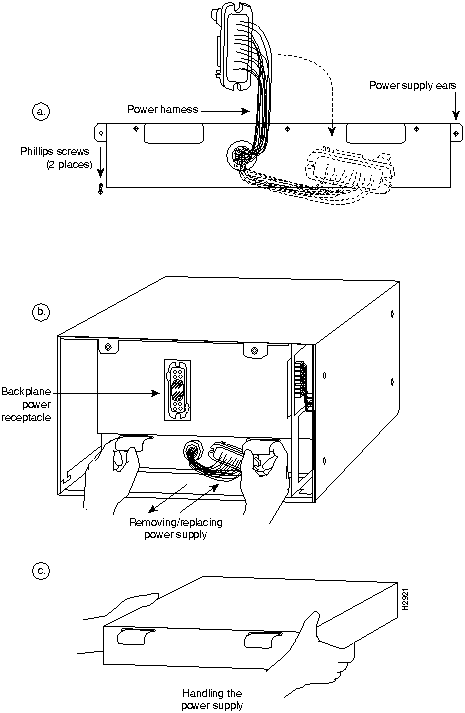 a.

Power harness

Power supply ears

Phillips screws (2 places)

b.

Backplane power receptacle

Removing/replacing power supply

c.

H2921

Handling the power supply