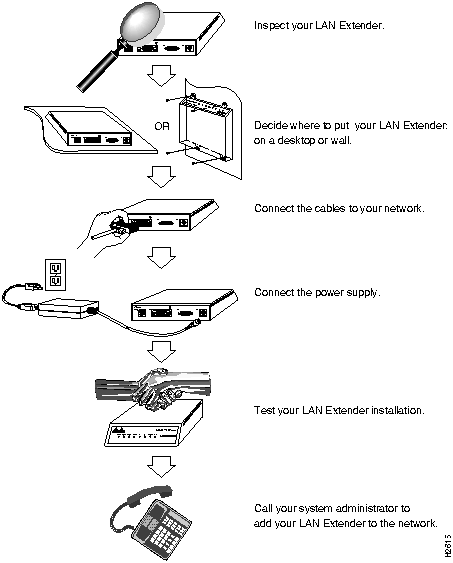 Inspect your LAN Extender.

OR

Decide where to put your LAN Extender: on a desktop or wall.

Connect the cables to your network.

Connect the power supply.

Test your LAN Extender installation.

Call your system administrator to add your LAN Extender to the network.

H2615