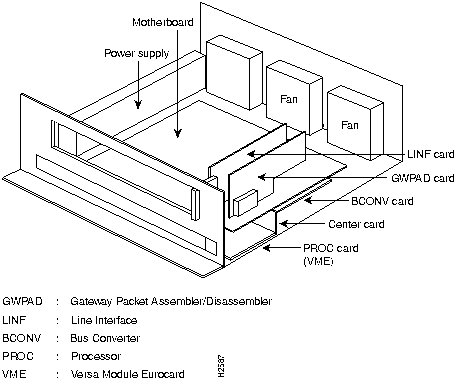 Motherboard
Power supply
Fan
Fan
LINF card
GWPAD card
BCONV card
Center card
PROC card (VME)

GWPAD : Gateway Packet Assembler/Disassembler
LINF : Line Interface
BCONV : Bus Converter
PROC : Processor
VME : Versa Module Eurocard

H2587