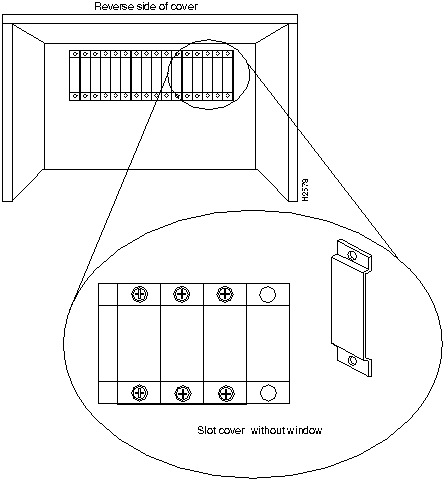 Reverse side of cover

H2579

Slot cover without window