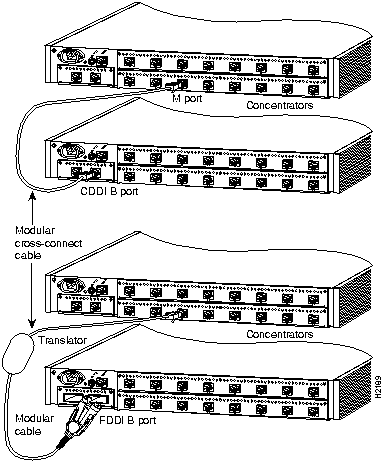 M port
Concentrators
CDDI B port
Modular cross-connect cable
Translator
Concentrators
Modular cable
FDDI B port
H2189