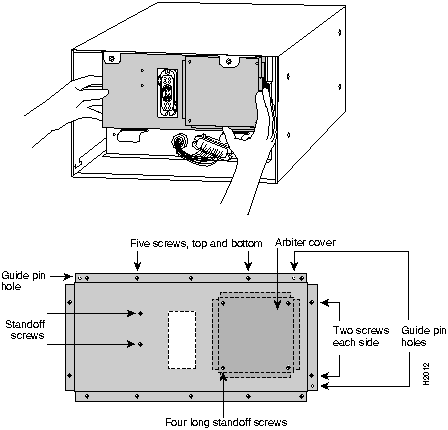 Five screws, top and bottom

Arbiter cover

Guide pin hole

Standoff screws

Two screws each side

Guide pin holes

H2012

Four long standoff screws