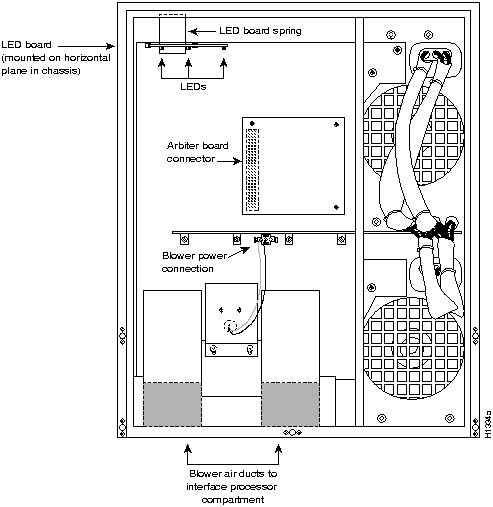 LED board (mounted on horizontal plane in chassis)

LED board spring

LEDs

Arbiter board connector

Blower power connection

Blower air ducts to interface processor compartment

H1334a